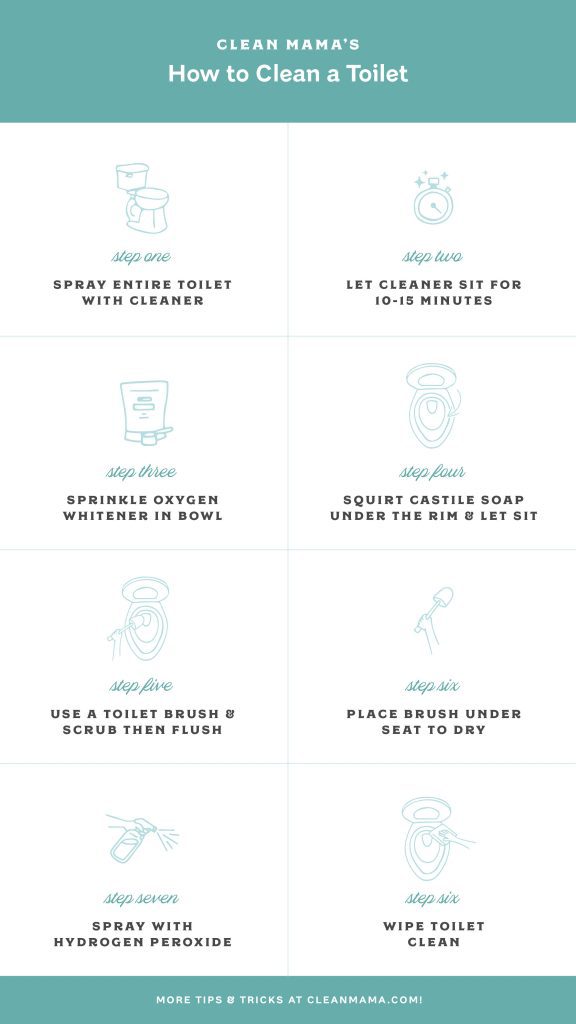 CLEAN MAMA'S
How to Clean a Toilet

step one
SPRAY ENTIRE TOILET WITH CLEANER

step two
LET CLEANER SIT FOR 10-15 MINUTES

step three
SPRINKLE OXYGEN WHITENER IN BOWL

step four
SQUIRT CASTILE SOAP UNDER THE RIM & LET SIT

step five
USE A TOILET BRUSH & SCRUB THEN FLUSH

step six
PLACE BRUSH UNDER SEAT TO DRY

step seven
SPRAY WITH HYDROGEN PEROXIDE

step six
WIPE TOILET CLEAN

MORE TIPS & TRICKS AT CLEANMAMA.COM!