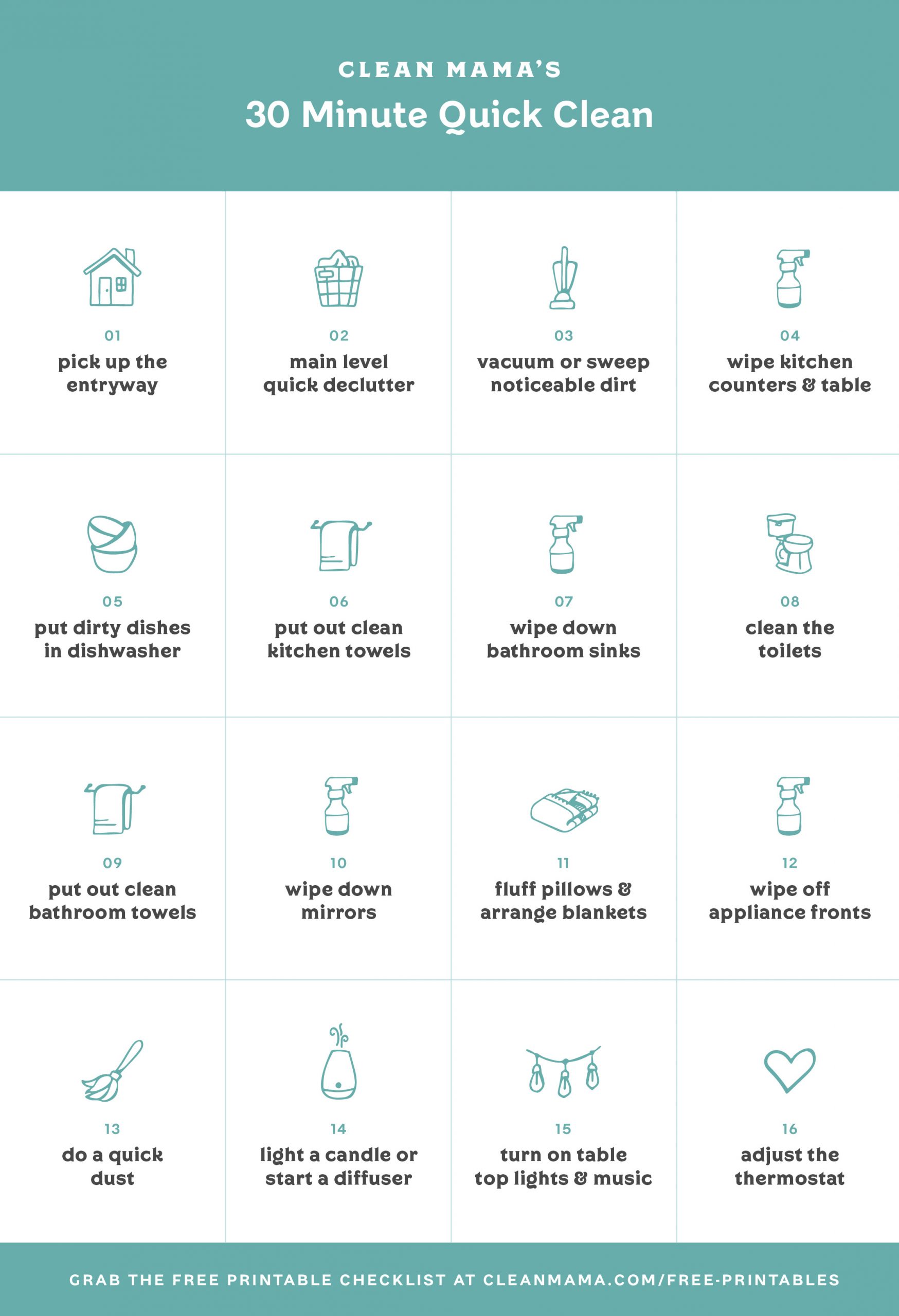 CLEAN MAMA'S

30 Minute Quick Clean

01
pick up the entryway

02
main level quick declutter

03
vacuum or sweep noticeable dirt

04
wipe kitchen counters & table

05
put dirty dishes in dishwasher

06
put out clean kitchen towels

07
wipe down bathroom sinks

08
clean the toilets

09
put out clean bathroom towels

10
wipe down mirrors

11
fluff pillows & arrange blankets

12
wipe off appliance fronts

13
do a quick dust

14
light a candle or start a diffuser

15
turn on table top lights & music

16
adjust the thermostat

GRAB THE FREE PRINTABLE CHECKLIST AT CLEANMAMA.COM/FREE-PRINTABLES