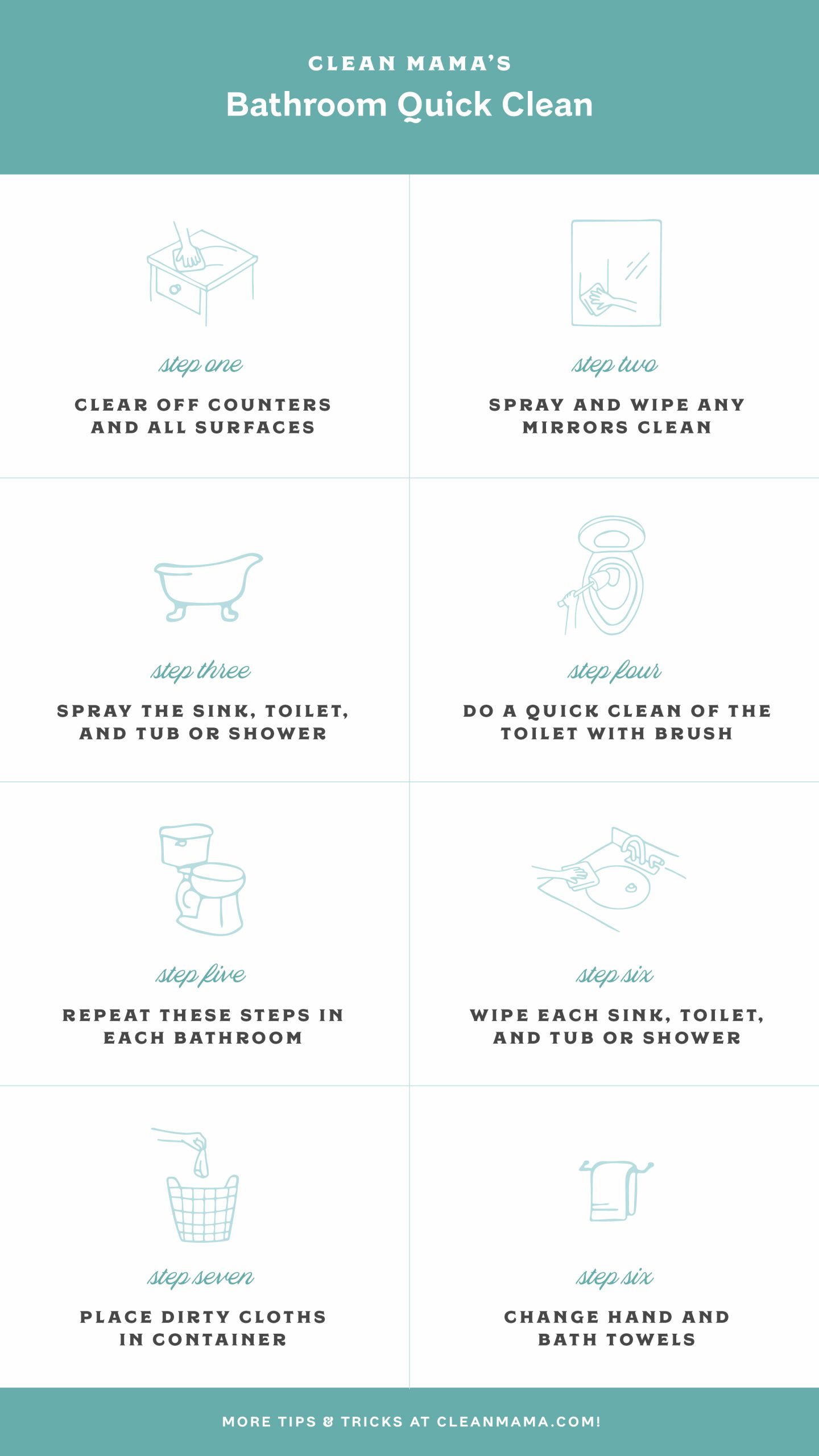 CLEAN MAMA'S
Bathroom Quick Clean

step one
CLEAR OFF COUNTERS AND ALL SURFACES

step two
SPRAY AND WIPE ANY MIRRORS CLEAN

step three
SPRAY THE SINK, TOILET, AND TUB OR SHOWER

step four
DO A QUICK CLEAN OF THE TOILET WITH BRUSH

step five
REPEAT THESE STEPS IN EACH BATHROOM

step six
WIPE EACH SINK, TOILET, AND TUB OR SHOWER

step seven
PLACE DIRTY CLOTHS IN CONTAINER

step six
CHANGE HAND AND BATH TOWELS

MORE TIPS & TRICKS AT CLEANMAMA.COM!